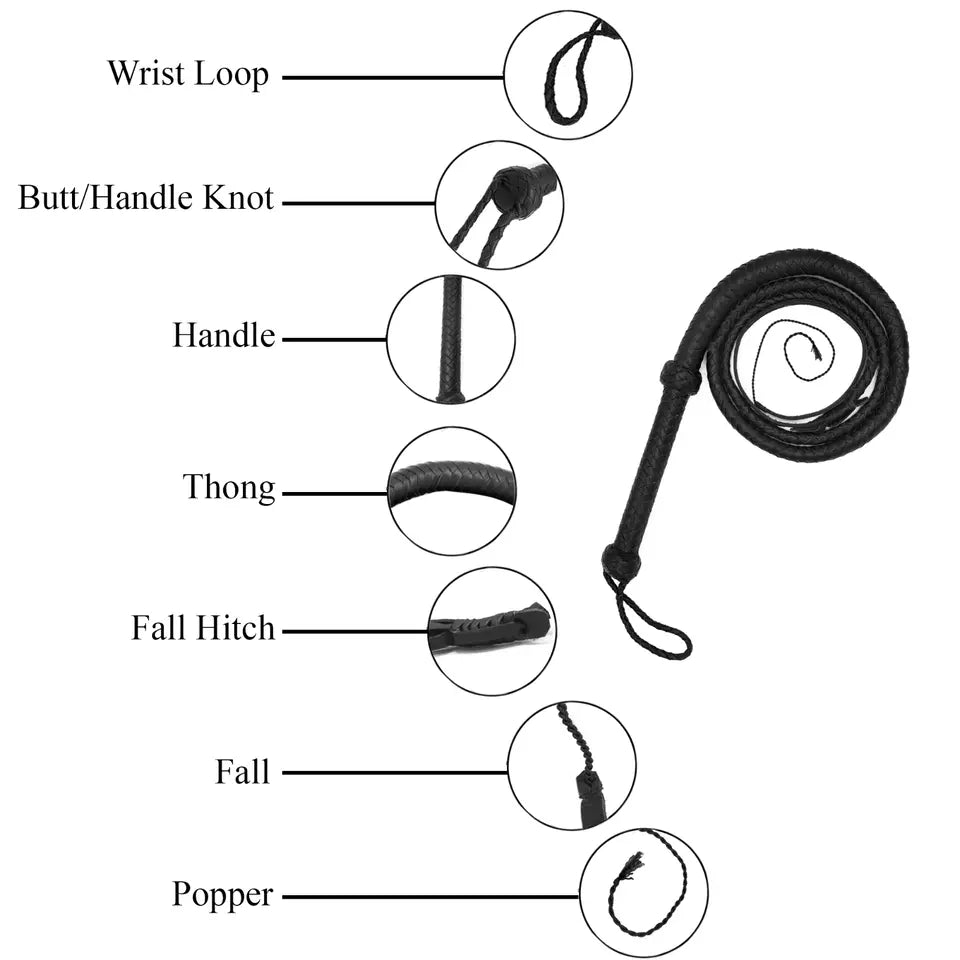 Wrist Loop

Butt/Handle Knot

Handle

Thong

Fall Hitch

Fall

Popper